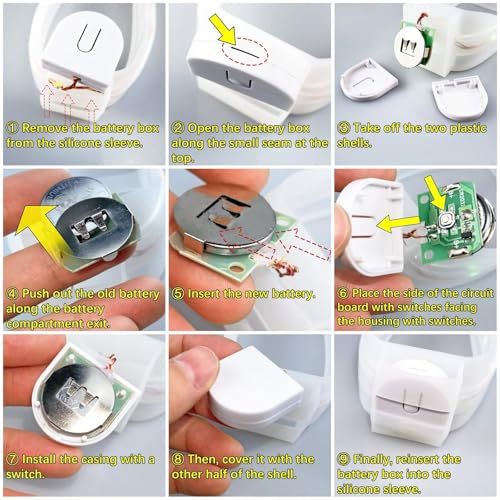 ① Remove the battery box from the silicone sleeve.

② Open the battery box along the small seam at the top.

③ Take off the two plastic shells.

④ Push out the old battery along the battery compartment exit.

⑤ Insert the new battery.

⑥ Place the side of the circuit board with switches facing the housing with switches.

⑦ Install the casing with a switch.

⑧ Then, cover it with the other half of the shell.

⑨ Finally, reinsert the battery box into the silicone sleeve.