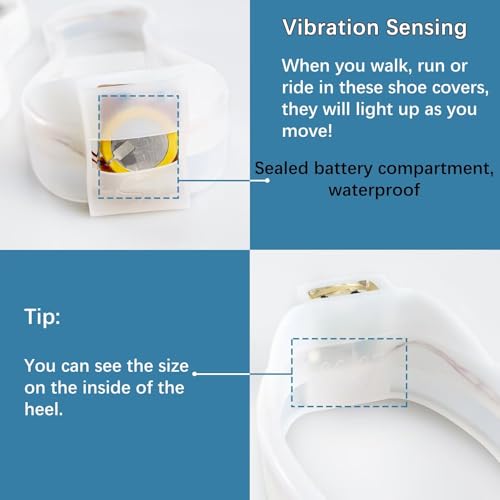 Vibration Sensing

When you walk, run or ride in these shoe covers, they will light up as you move!

Sealed battery compartment, waterproof

Tip:

You can see the size on the inside of the heel.