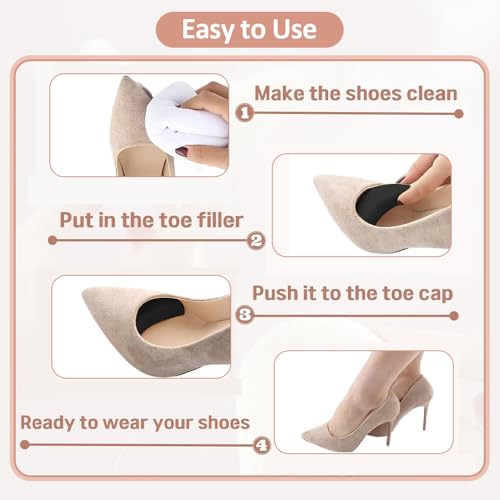 Easy to Use

Make the shoes clean
1

Put in the toe filler
2

Push it to the toe cap
3

Ready to wear your shoes
4